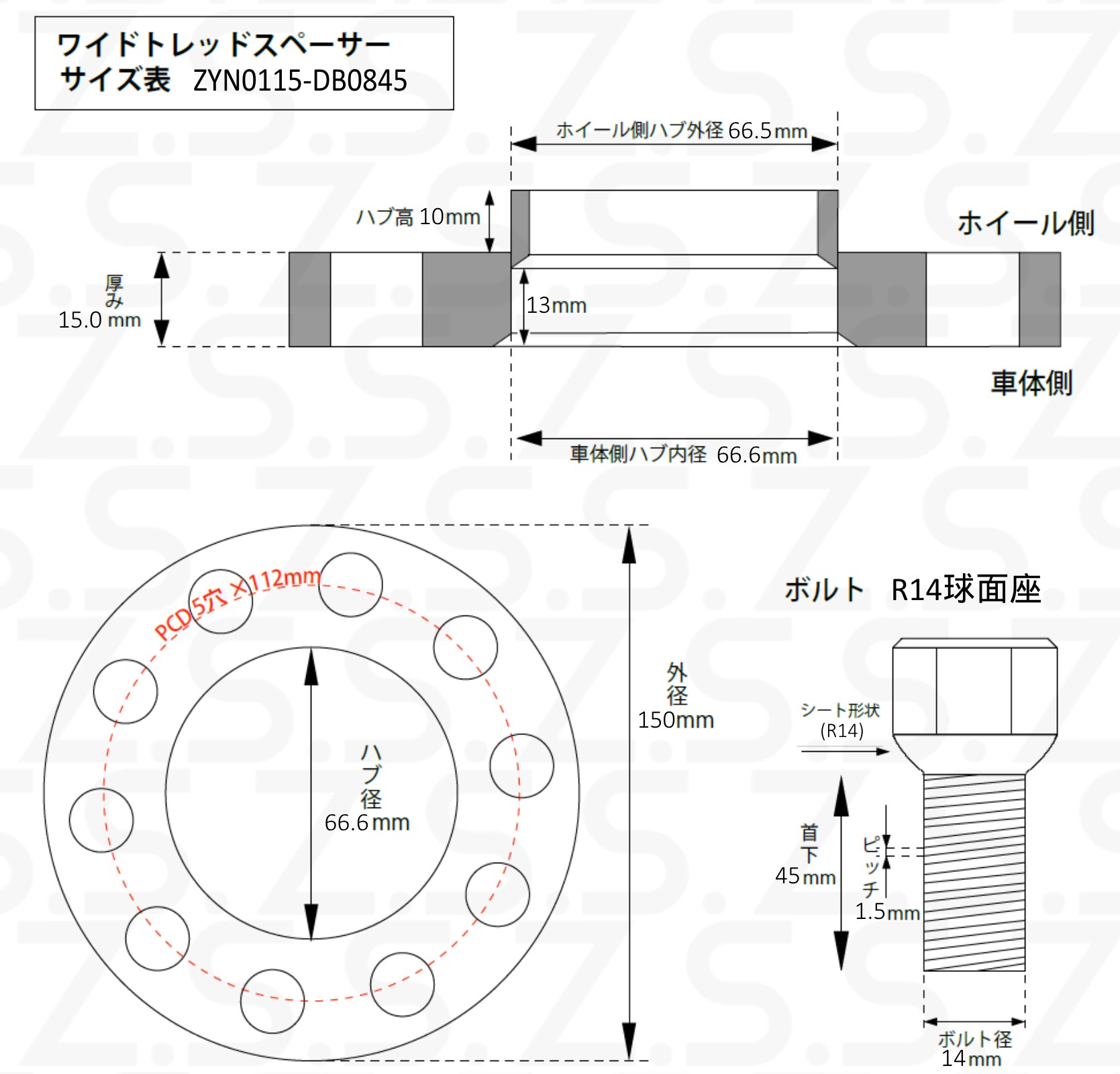 ワイドトレッドスペーサー
サイズ表　ZYN0115-DB0845

ホイール側ハブ外径 66.5mm

ハブ高 10mm

ホイール側

厚み
15.0 mm

13mm

車体側

車体側ハブ内径 66.6mm

PCD 5穴 ×112mm

ハブ径
66.6mm

外径
150mm

ボルト　R14球面座

シート形状
(R14)

首下
45mm

ピッチ
1.5mm

ボルト径
14mm